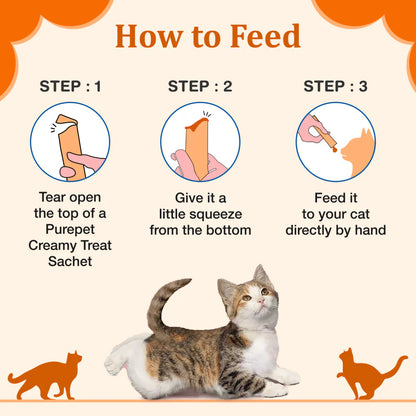 How to Feed

STEP : 1

Tear open the top of a Purepet Creamy Treat Sachet

STEP : 2

Give it a little squeeze from the bottom

STEP : 3

Feed it to your cat directly by hand