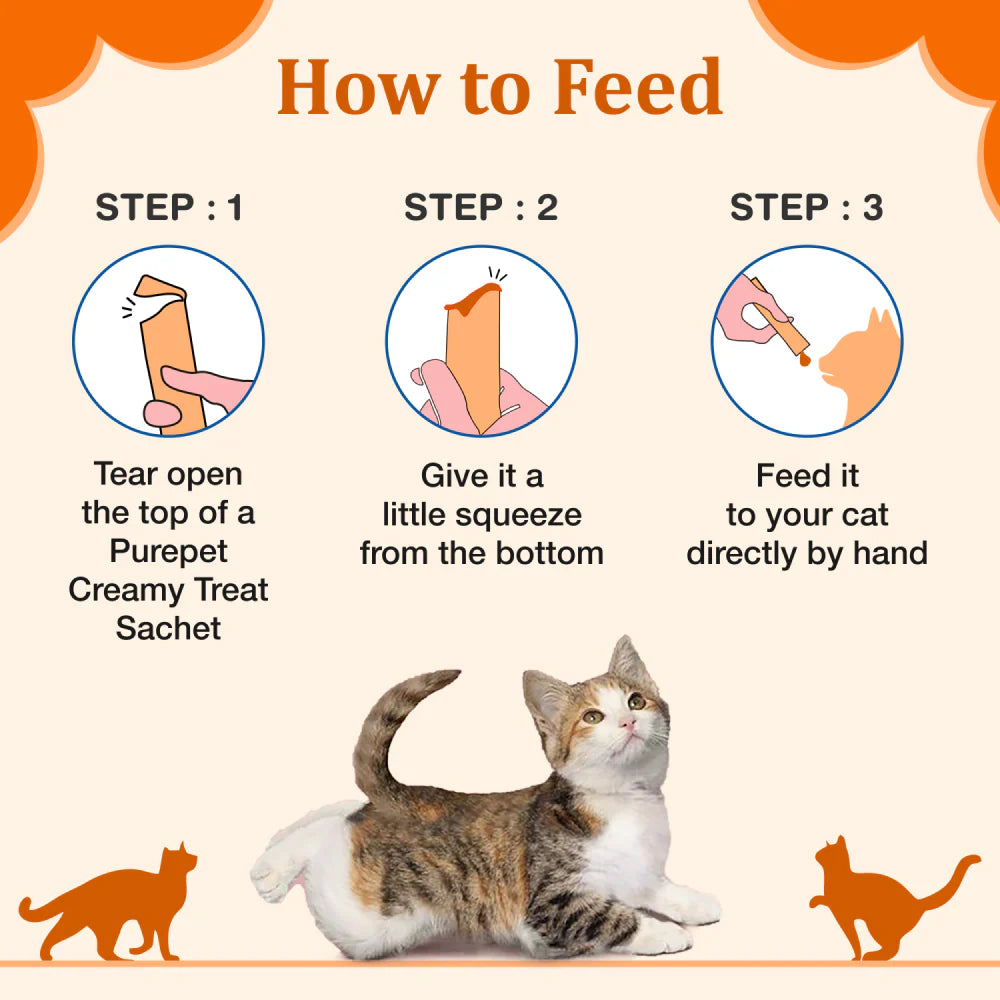 How to Feed

STEP : 1

Tear open the top of a Purepet Creamy Treat Sachet

STEP : 2

Give it a little squeeze from the bottom

STEP : 3

Feed it to your cat directly by hand